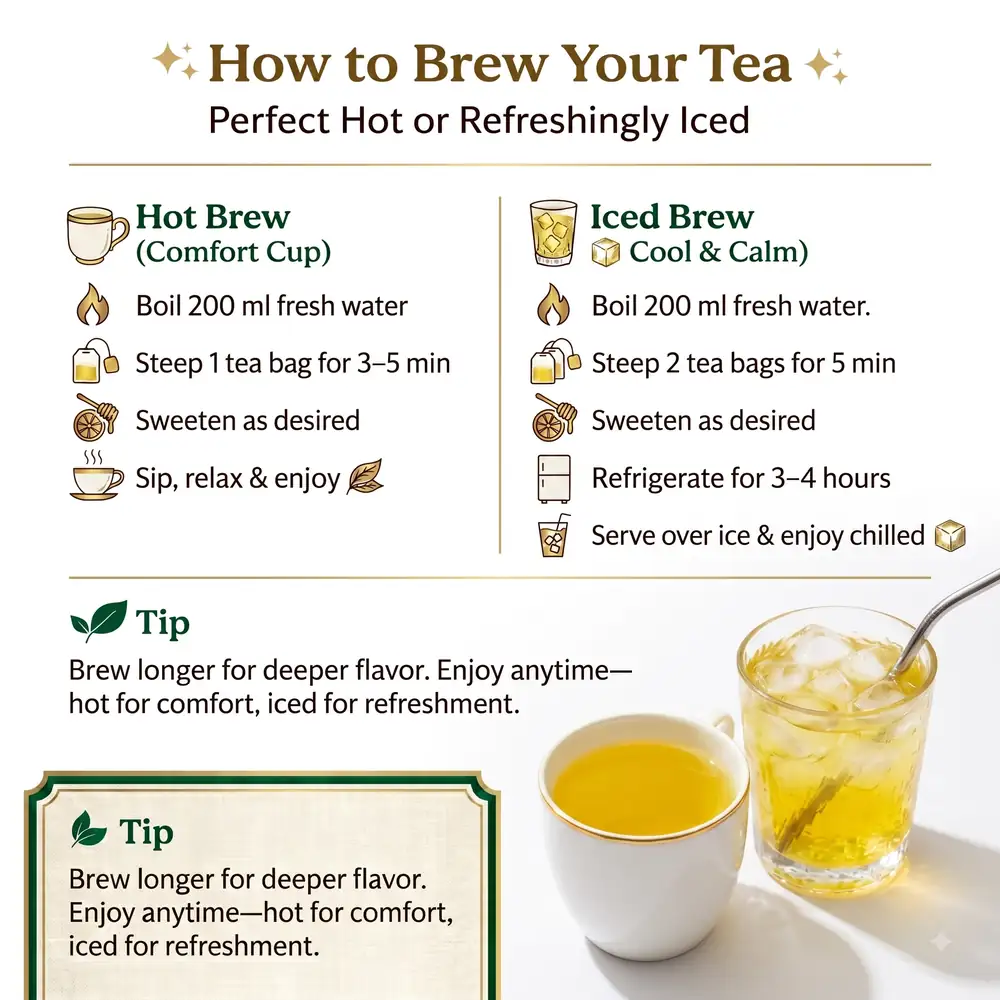 How to Brew Your Tea
Perfect Hot or Refreshingly Iced

Hot Brew
(Comfort Cup)

Boil 200 ml fresh water

Steep 1 tea bag for 3–5 min

Sweeten as desired

Sip, relax & enjoy

Iced Brew
Cool & Calm)

Boil 200 ml fresh water.

Steep 2 tea bags for 5 min

Sweeten as desired

Refrigerate for 3–4 hours

Serve over ice & enjoy chilled

Tip

Brew longer for deeper flavor. Enjoy anytime—hot for comfort, iced for refreshment.

Tip

Brew longer for deeper flavor. Enjoy anytime—hot for comfort, iced for refreshment.